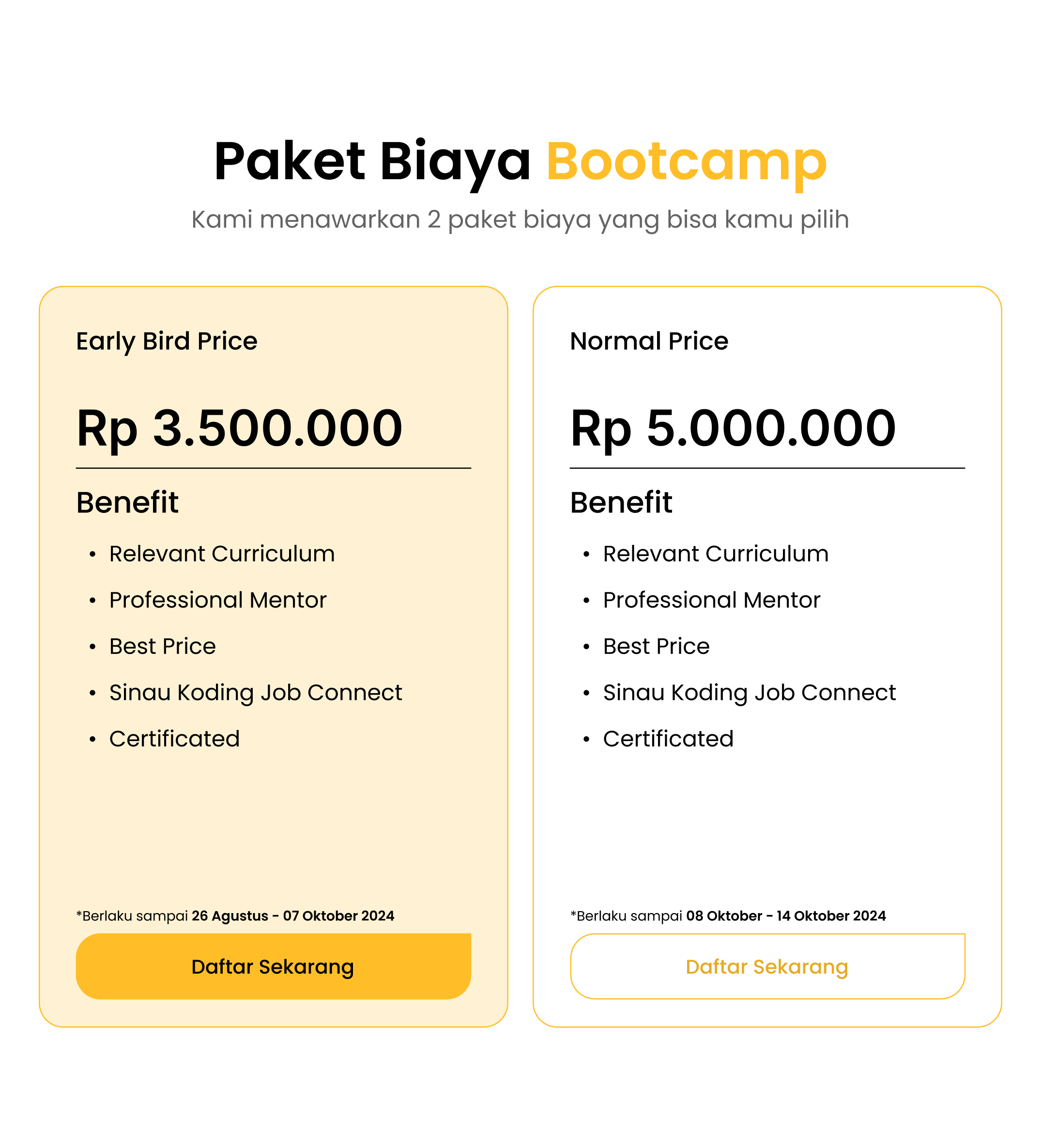 Paket Biaya Bootcamp

Kami menawarkan 2 paket biaya yang bisa kamu pilih

Early Bird Price

Rp 3.500.000

Benefit

• Relevant Curriculum
• Professional Mentor
• Best Price
• Sinau Koding Job Connect
• Certificated

*Berlaku sampai 26 Agustus - 07 Oktober 2024

Daftar Sekarang

Normal Price

Rp 5.000.000

Benefit

• Relevant Curriculum
• Professional Mentor
• Best Price
• Sinau Koding Job Connect
• Certificated

*Berlaku sampai 08 Oktober - 14 Oktober 2024

Daftar Sekarang